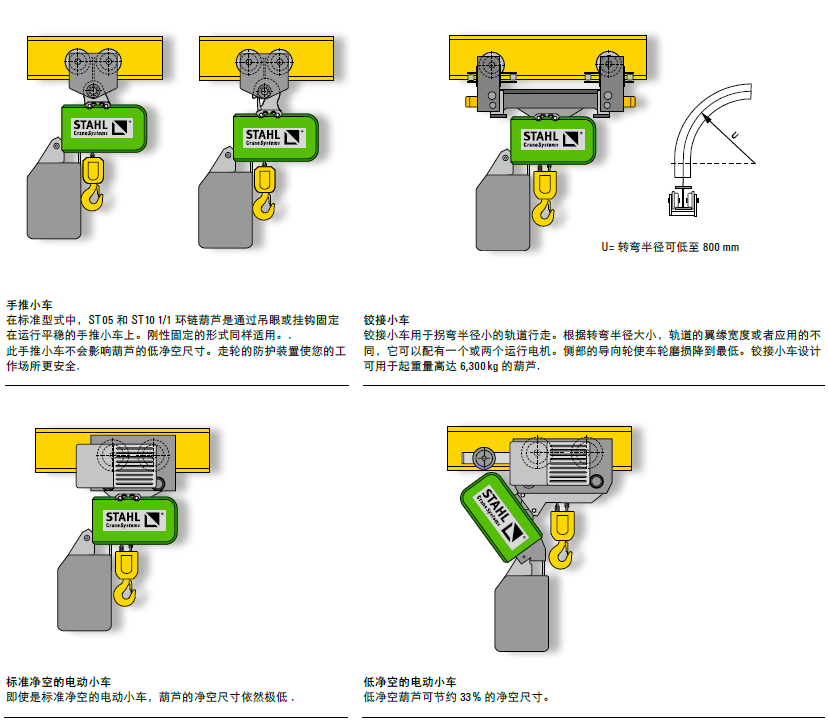 STAHL CraneSystems

STAHL CraneSystems

STAHL CraneSystems

U

U= 转弯半径可低至 800 mm

手推小车
在标准型式中，ST05 和 ST10 1/1 环链葫芦是通过吊眼或挂钩固定在运行平稳的手推小车上。刚性固定的形式同样适用。.
此手推小车不会影响葫芦的低净空尺寸。走轮的防护装置使您的工作场所更安全.

铰接小车
铰接小车用于拐弯半径小的轨道行走。根据转弯半径大小，轨道的翼缘宽度或者应用的不同，它可以配有一个或两个运行电机。侧部的导向轮使车轮磨损降到最低。铰接小车设计可用于起重量高达 6,300 kg 的葫芦.

STAHL CraneSystems

STAHL CraneSystems

标准净空的电动小车
即使是标准净空的电动小车，葫芦的净空尺寸依然极低 .

低净空的电动小车
低净空葫芦可节约 33 % 的净空尺寸。